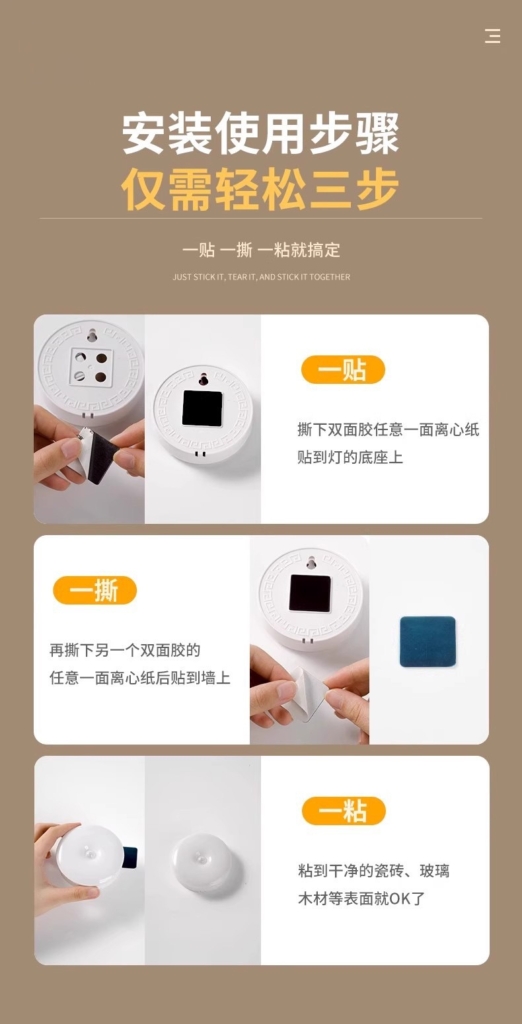 安装使用步骤
仅需轻松三步

一贴 一撕 一粘就搞定

JUST STICK IT, TEAR IT, AND STICK IT TOGETHER

一贴

撕下双面胶任意一面离心纸贴到灯的底座上

一撕

再撕下另一个双面胶的任意一面离心纸后贴到墙上

一粘

粘到干净的瓷砖、玻璃木材等表面就OK了